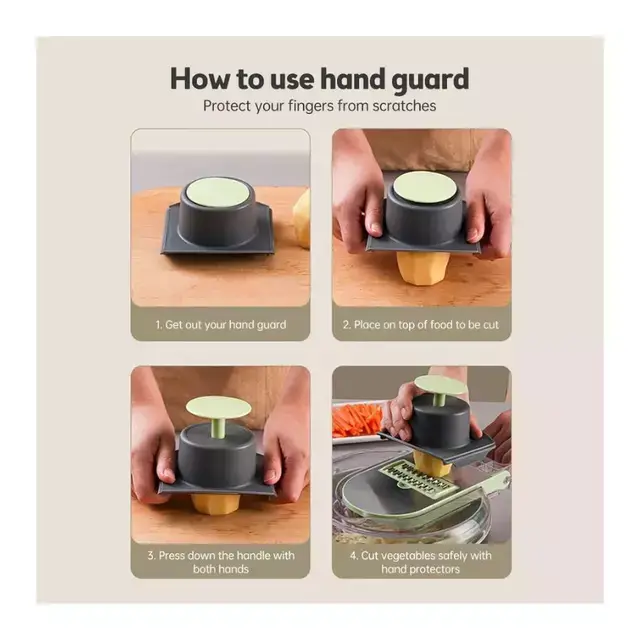 How to use hand guard
Protect your fingers from scratches

1. Get out your hand guard

2. Place on top of food to be cut

3. Press down the handle with both hands

4. Cut vegetables safely with hand protectors