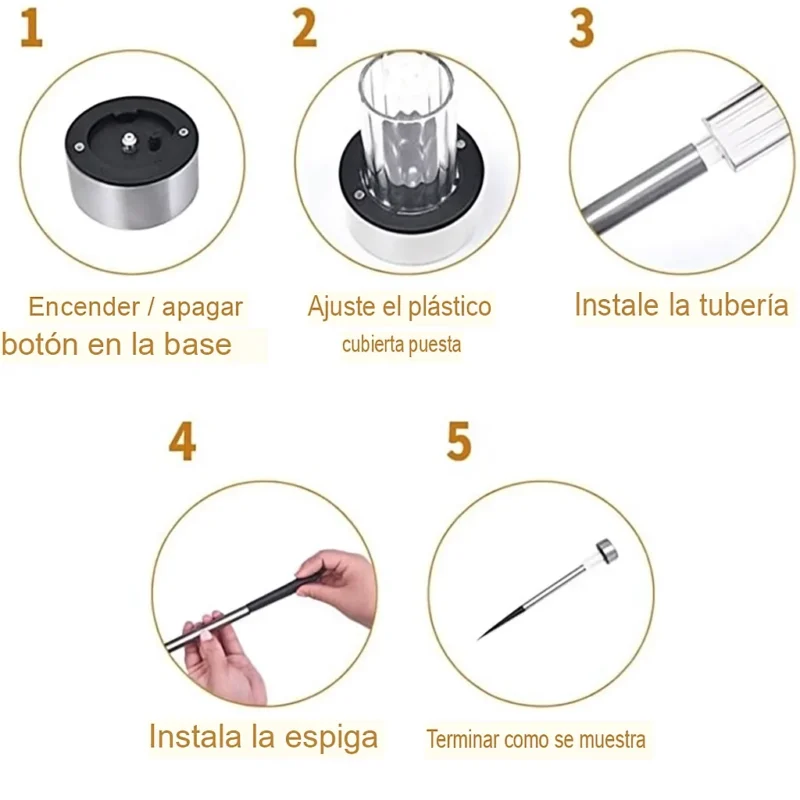 1

Encender / apagar
botón en la base

2

Ajuste el plástico
cubierta puesta

3

Instale la tubería

4

Instala la espiga

5

Terminar como se muestra