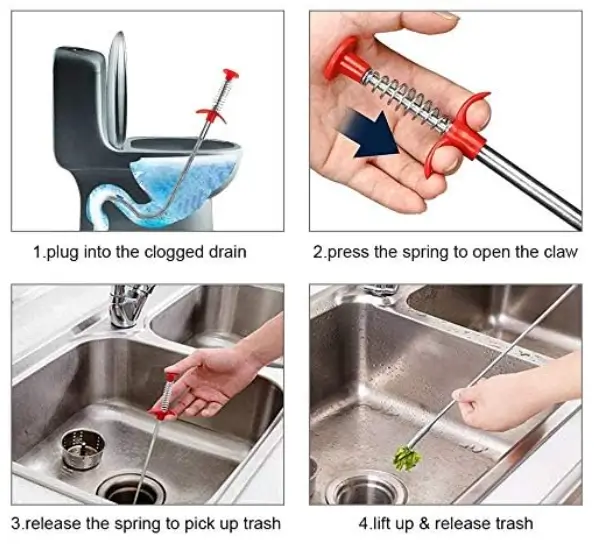 1.plug into the clogged drain

2.press the spring to open the claw

3.release the spring to pick up trash

4.lift up & release trash