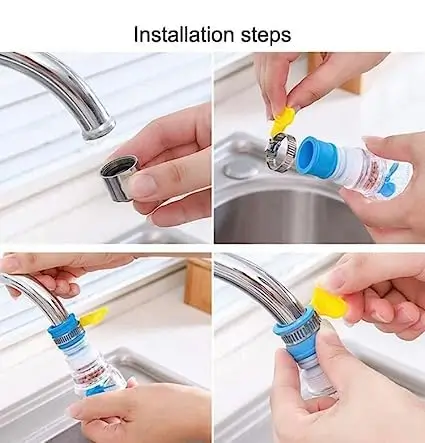 Installation steps